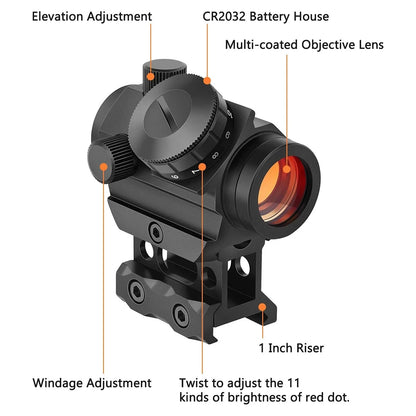 Elevation Adjustment

CR2032 Battery House

Multi-coated Objective Lens

1 Inch Riser

Windage Adjustment

Twist to adjust the 11 kinds of brightness of red dot.