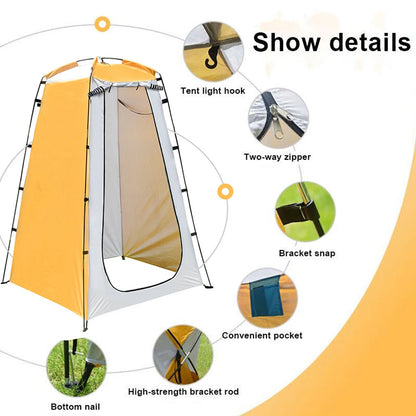 Show details

Tent light hook

Two-way zipper

Bracket snap

Convenient pocket

High-strength bracket rod

Bottom nail